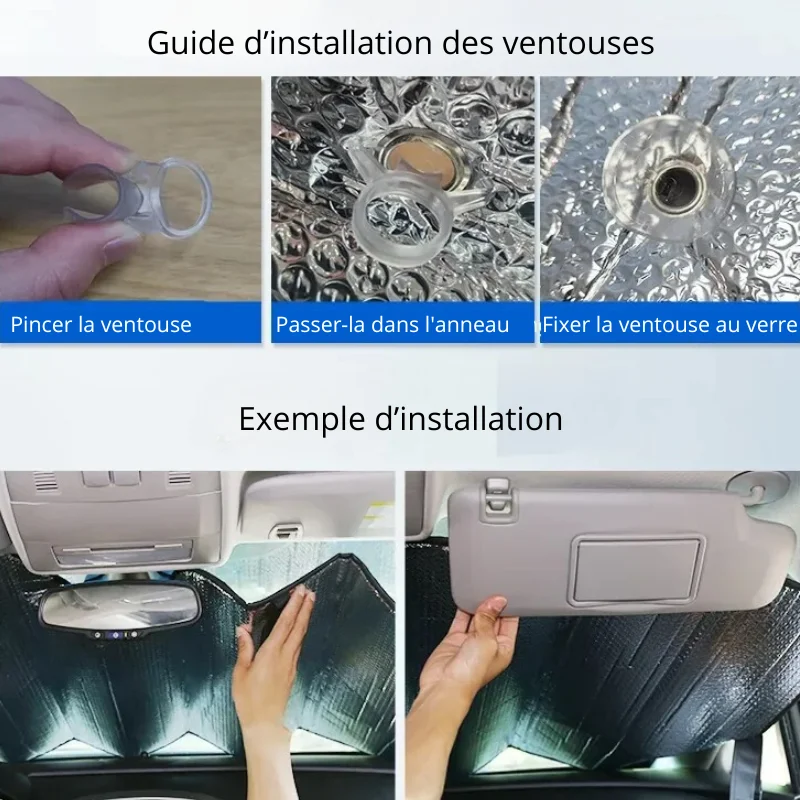 Guide d’installation des ventouses

Pincer la ventouse

Passer-la dans l'anneau

Fixer la ventouse au verre

Exemple d’installation