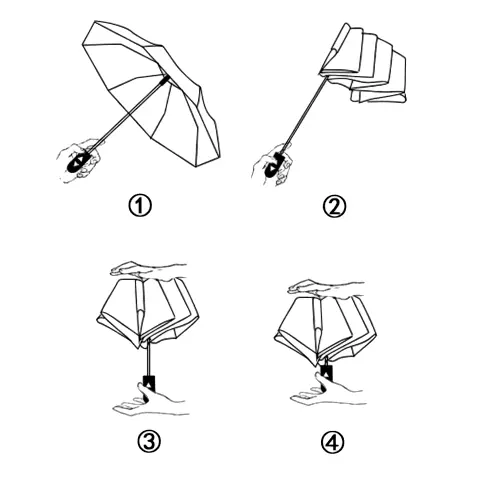 ①

②

③

④