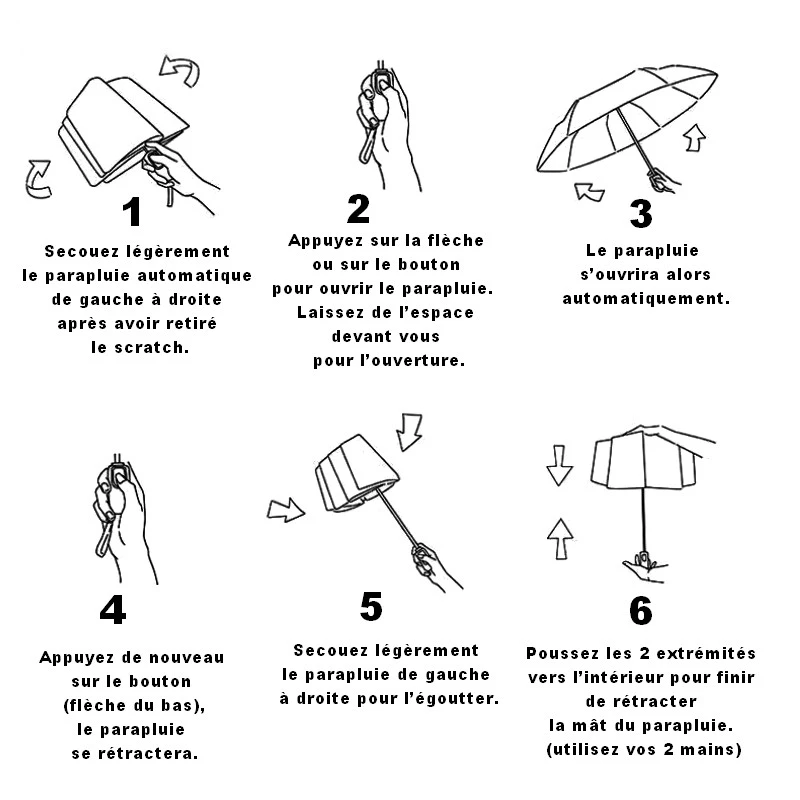 1

Secouez légèrement le parapluie automatique de gauche à droite après avoir retiré le scratch.

2

Appuyez sur la flèche ou sur le bouton pour ouvrir le parapluie. Laissez de l'espace devant vous pour l'ouverture.

3

Le parapluie s'ouvrira alors automatiquement.

4

Appuyez de nouveau sur le bouton (flèche du bas), le parapluie se rétractera.

5

Secouez légèrement le parapluie de gauche à droite pour l'égoutter.

6

Poussez les 2 extrémités vers l'intérieur pour finir de rétracter la mât du parapluie. (utilisez vos 2 mains)